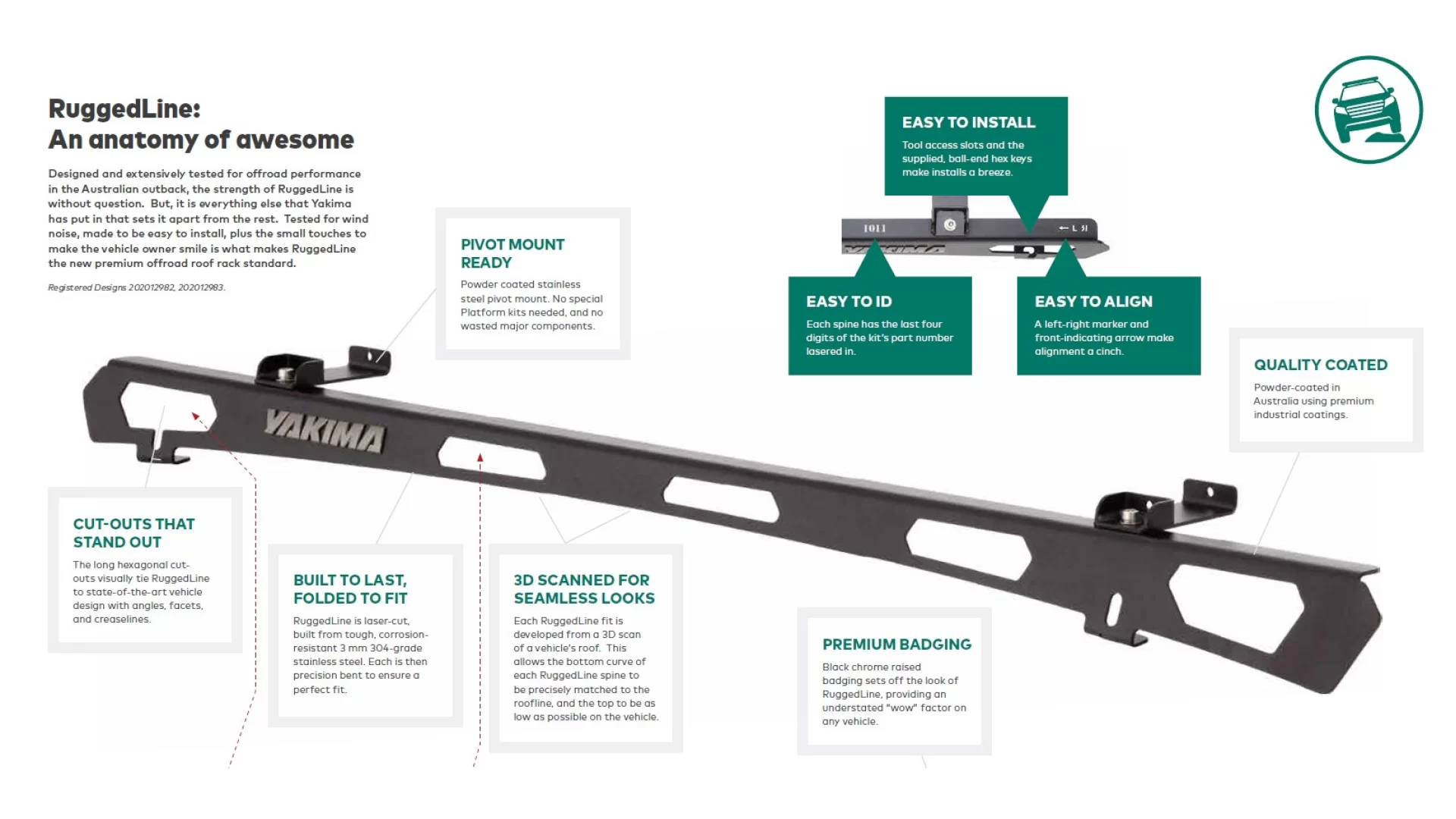 RuggedLine:
An anatomy of awesome

Designed and extensively tested for offroad performance in the Australian outback, the strength of RuggedLine is without question. But, it is everything else that Yakima has put in that sets it apart from the rest. Tested for wind noise, made to be easy to install, plus the small touches to make the vehicle owner smile is what makes RuggedLine the new premium offroad roof rack standard.

Registered Designs 202012982, 202012983.

PIVOT MOUNT READY
Powder coated stainless steel pivot mount. No special Platform kits needed, and no wasted major components.

EASY TO INSTALL
Tool access slots and the supplied, ball-end hex keys make installs a breeze.

1011

← L R

EASY TO ID
Each spine has the last four digits of the kit's part number lasered in.

EASY TO ALIGN
A left-right marker and front-indicating arrow make alignment a cinch.

QUALITY COATED
Powder-coated in Australia using premium industrial coatings.

YAKIMA

CUT-OUTS THAT STAND OUT
The long hexagonal cut-outs visually tie RuggedLine to state-of-the-art vehicle design with angles, facets, and creaselines.

BUILT TO LAST, FOLDED TO FIT
RuggedLine is laser-cut, built from tough, corrosion-resistant 3 mm 304-grade stainless steel. Each is then precision bent to ensure a perfect fit.

3D SCANNED FOR SEAMLESS LOOKS
Each RuggedLine fit is developed from a 3D scan of a vehicle's roof. This allows the bottom curve of each RuggedLine spine to be precisely matched to the roofline, and the top to be as low as possible on the vehicle.

PREMIUM BADGING
Black chrome raised badging sets off the look of RuggedLine, providing an understated "wow" factor on any vehicle.